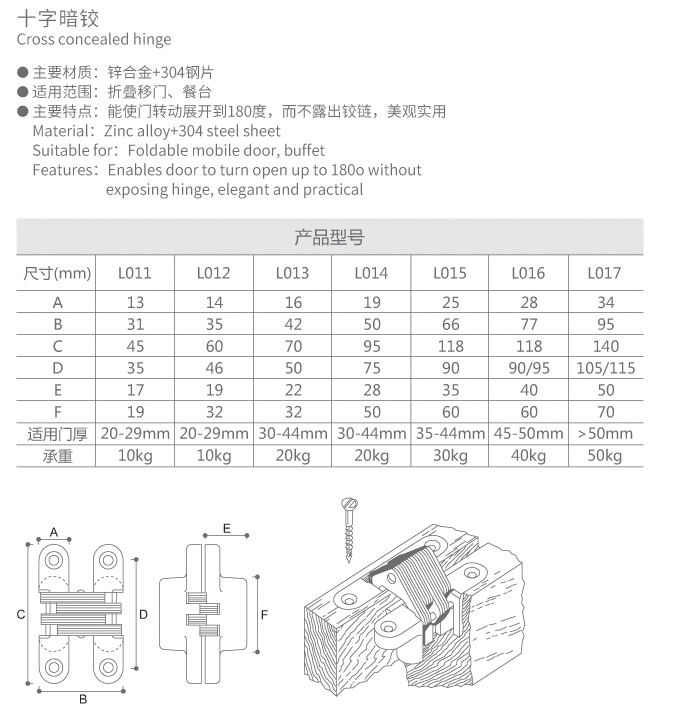 十字暗铰
Cross concealed hinge

● 主要材质：锌合金+304钢片
● 适用范围：折叠移门、餐台
● 主要特点：能使门转动展开到180度，而不露出铰链，美观实用
Material：Zinc alloy+304 steel sheet
Suitable for：Foldable mobile door, buffet
Features：Enables door to turn open up to 180o without exposing hinge, elegant and practical

产品型号

| 尺寸(mm) | L011 | L012 | L013 | L014 | L015 | L016 | L017 |
|---|---|---|---|---|---|---|---|
| A | 13 | 14 | 16 | 19 | 25 | 28 | 34 |
| B | 31 | 35 | 42 | 50 | 66 | 77 | 95 |
| C | 45 | 60 | 70 | 95 | 118 | 118 | 140 |
| D | 35 | 46 | 50 | 75 | 90 | 90/95 | 105/115 |
| E | 17 | 19 | 22 | 28 | 35 | 40 | 50 |
| F | 19 | 32 | 32 | 50 | 60 | 60 | 70 |
| 适用门厚 | 20-29mm | 20-29mm | 30-44mm | 30-44mm | 35-44mm | 45-50mm | >50mm |
| 承重 | 10kg | 10kg | 20kg | 20kg | 30kg | 40kg | 50kg |

A
C
D
B
E
F